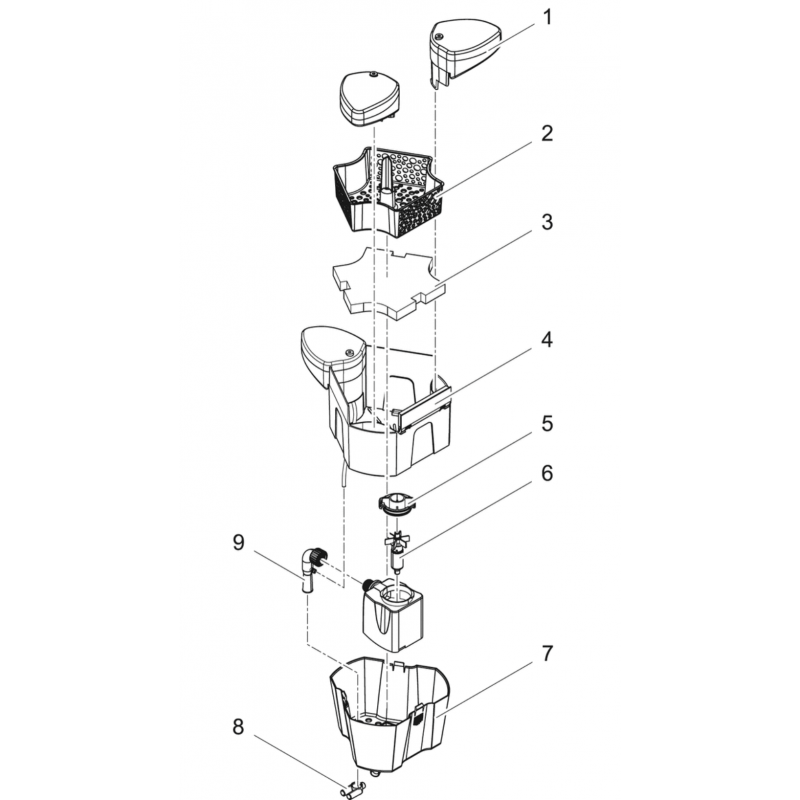 1
2
3
4
5
6
9
7
8