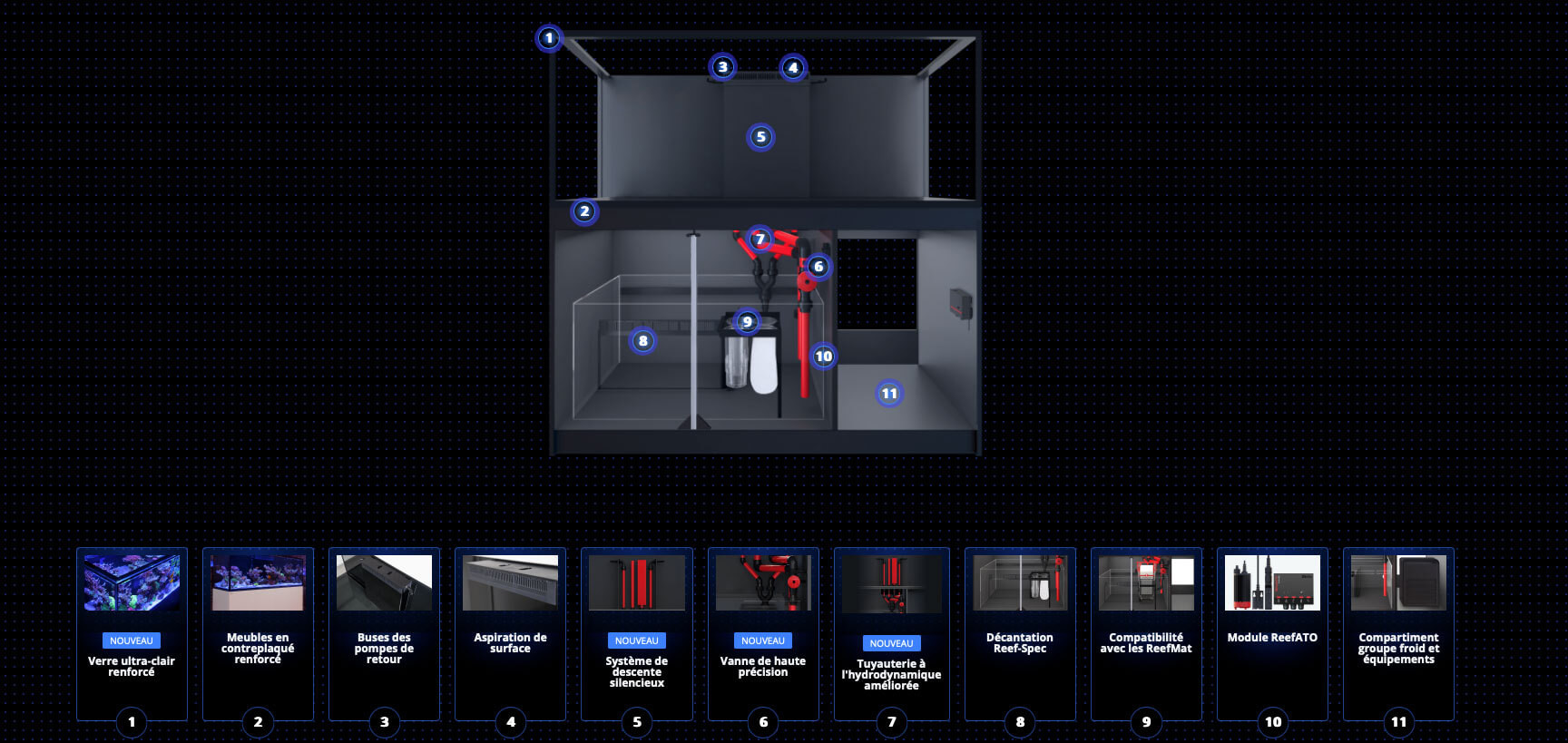 1
3
4
5
2
7
6
9
8
10
11

NOUVEAU
Verre ultra-clair renforcé
1

Meubles en contreplaqué renforcé
2

Buses des pompes de retour
3

Aspiration de surface
4

NOUVEAU
Système de descente silencieux
5

NOUVEAU
Vanne de haute précision
6

NOUVEAU
Tuyauterie à l'hydrodynamique améliorée
7

Décantation Reef-Spec
8

Compatibilité avec les ReefMat
9

Module ReefATO
10

Compartiment groupe froid et équipements
11